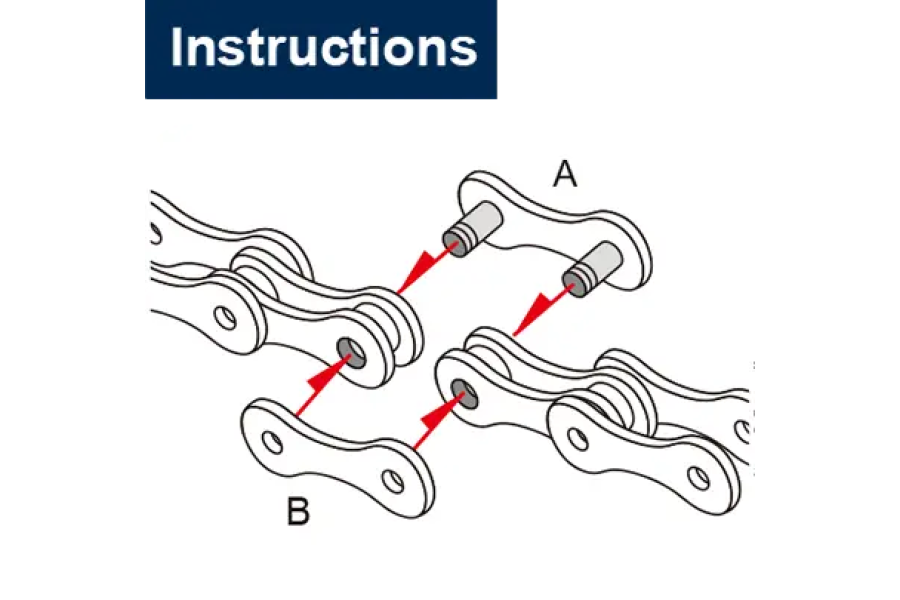 Instructions

A

B